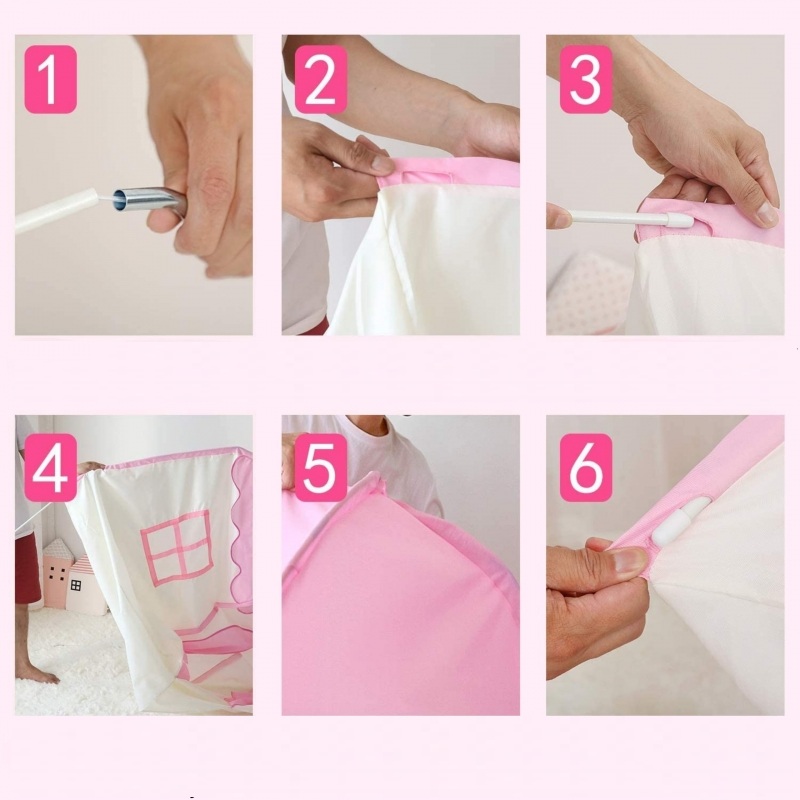 1

2

3

4

5

6